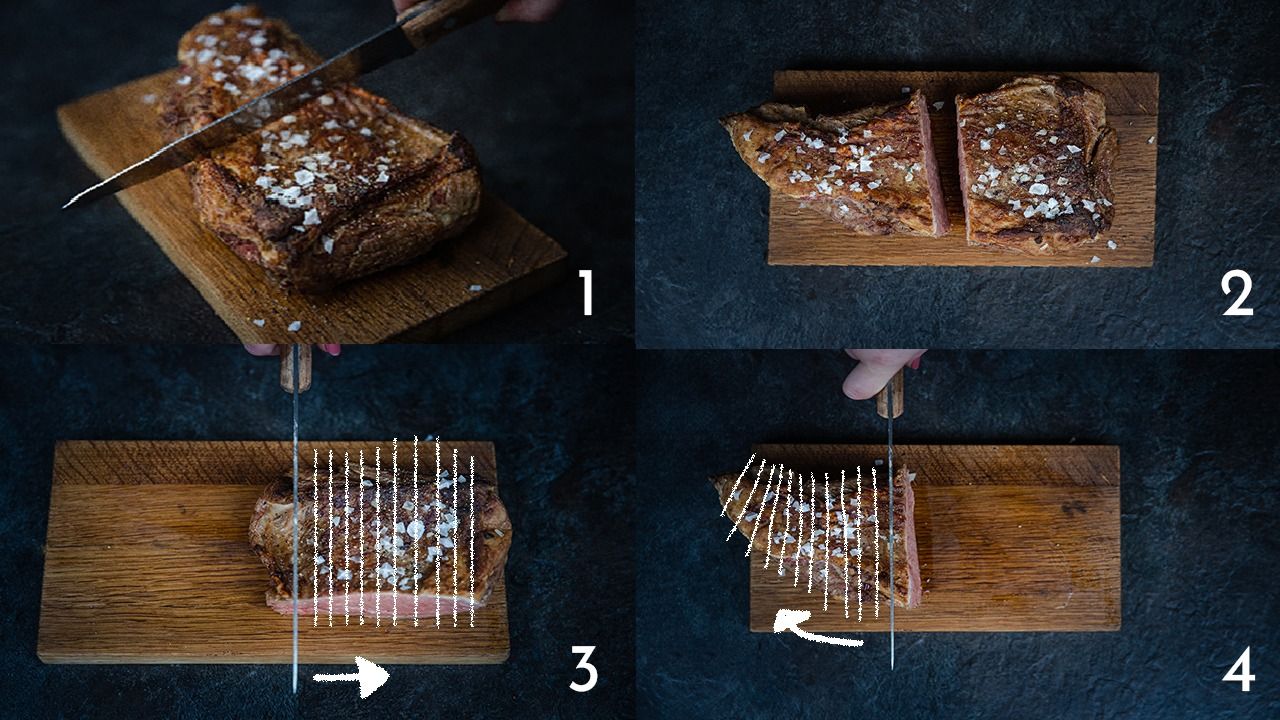 1

2

3

4